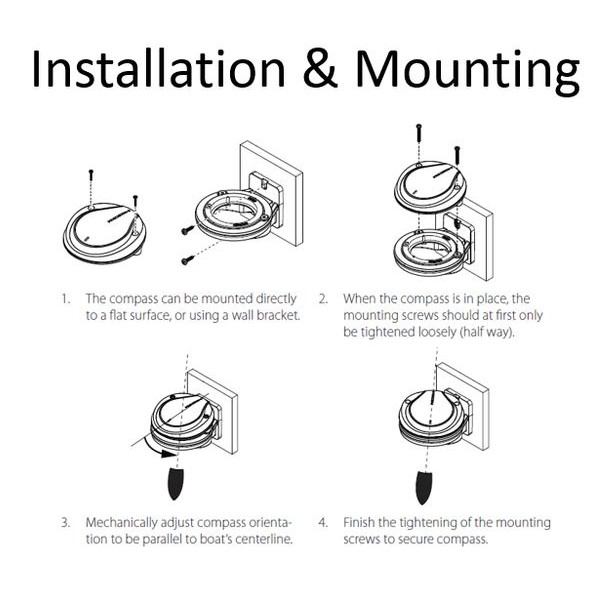 Installation & Mounting

1. The compass can be mounted directly to a flat surface, or using a wall bracket.

2. When the compass is in place, the mounting screws should at first only be tightened loosely (half way).

3. Mechanically adjust compass orientation to be parallel to boat's centerline.

4. Finish the tightening of the mounting screws to secure compass.